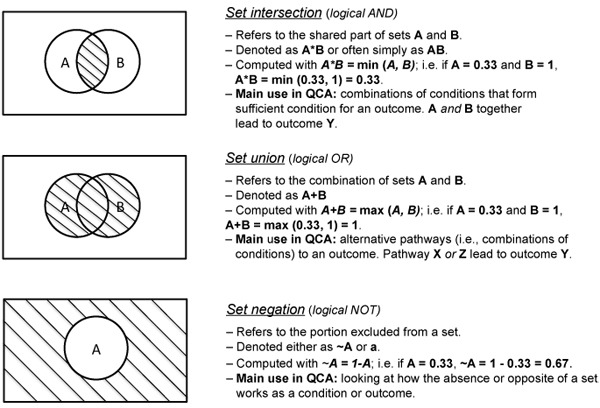 A

B

Set intersection (logical AND)

– Refers to the shared part of sets A and B.
– Denoted as A*B or often simply as AB.
– Computed with A*B = min (A, B); i.e. if A = 0.33 and B = 1, A*B = min (0.33, 1) = 0.33.
– Main use in QCA: combinations of conditions that form sufficient condition for an outcome. A and B together lead to outcome Y.

A

B

Set union (logical OR)

– Refers to the combination of sets A and B.
– Denoted as A+B
– Computed with A+B = max (A, B); i.e. if A = 0.33 and B = 1, A+B = max (0.33, 1) = 1.
– Main use in QCA: alternative pathways (i.e., combinations of conditions) to an outcome. Pathway X or Z lead to outcome Y.

A

Set negation (logical NOT)

– Refers to the portion excluded from a set.
– Denoted either as ~A or a.
– Computed with ~A = 1-A; i.e. if A = 0.33, ~A = 1 - 0.33 = 0.67.
– Main use in QCA: looking at how the absence or opposite of a set works as a condition or outcome.